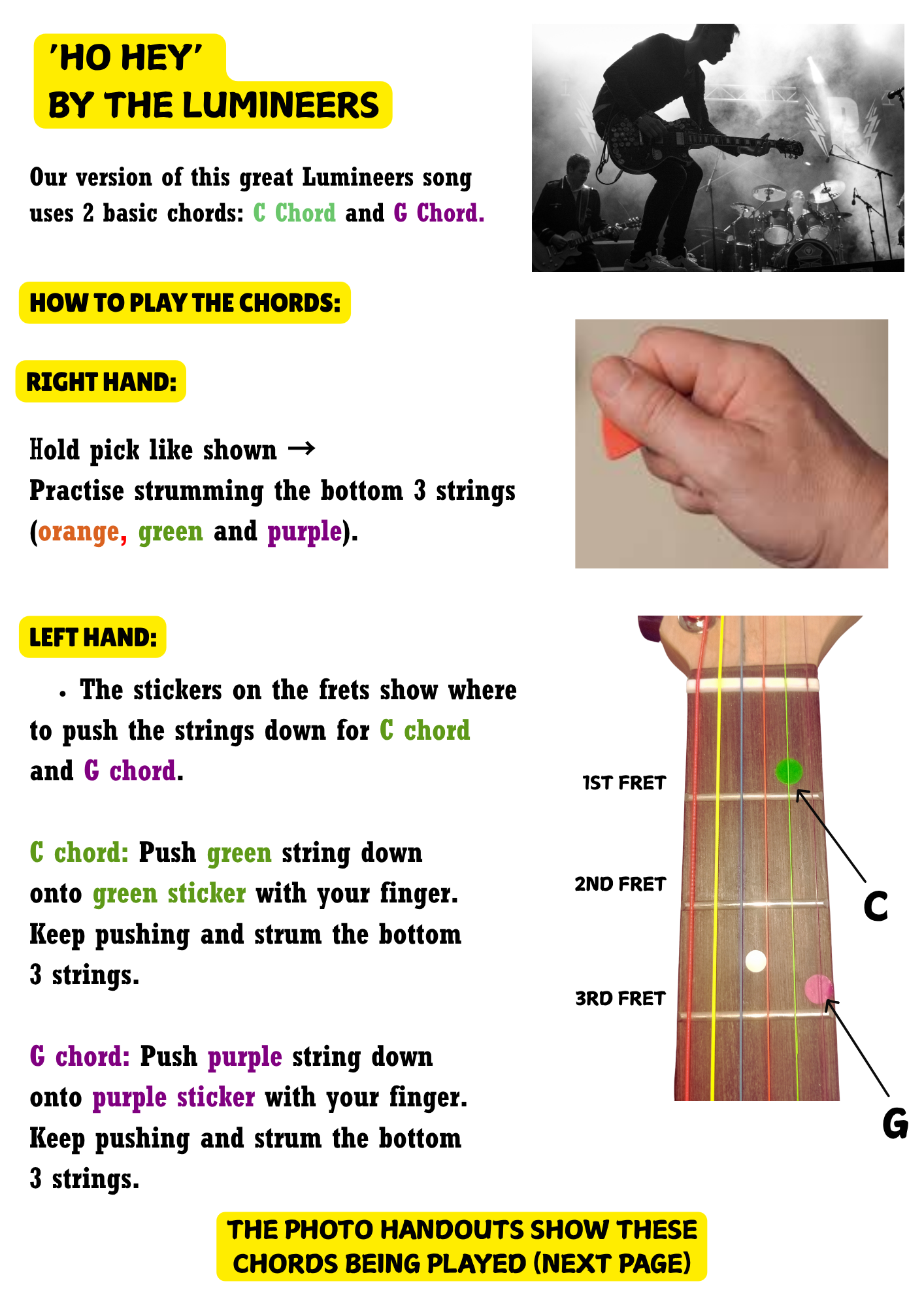 'HO HEY'
BY THE LUMINEERS

Our version of this great Lumineers song uses 2 basic chords: C Chord and G Chord.

HOW TO PLAY THE CHORDS:

RIGHT HAND:

Hold pick like shown →
Practise strumming the bottom 3 strings (orange, green and purple).

LEFT HAND:

• The stickers on the frets show where to push the strings down for C chord and G chord.

C chord: Push green string down onto green sticker with your finger. Keep pushing and strum the bottom 3 strings.

G chord: Push purple string down onto purple sticker with your finger. Keep pushing and strum the bottom 3 strings.

1ST FRET
2ND FRET
3RD FRET
C
G

THE PHOTO HANDOUTS SHOW THESE CHORDS BEING PLAYED (NEXT PAGE)